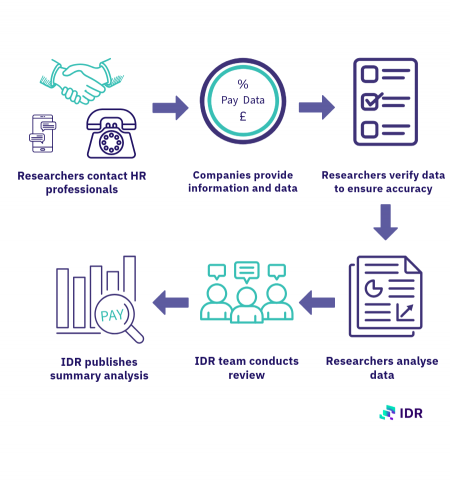 Researchers contact HR professionals

%
Pay Data
£

Companies provide information and data

Researchers verify data to ensure accuracy

Researchers analyse data

IDR team conducts review

PAY

IDR publishes summary analysis

IDR